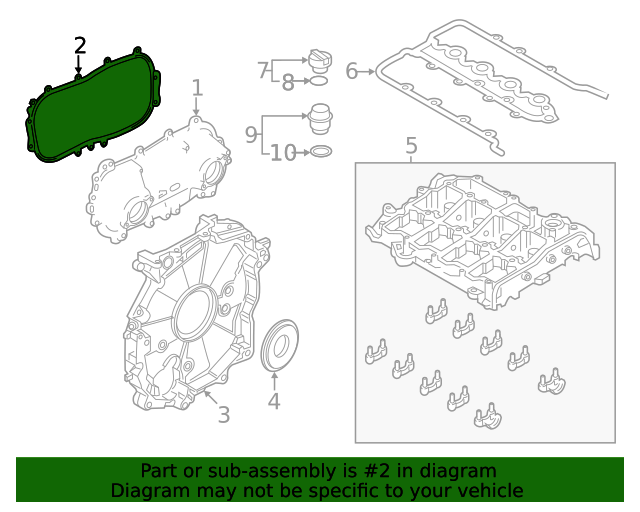 2
1
7
8
6
9
10
5
3
4

Part or sub-assembly is #2 in diagram
Diagram may not be specific to your vehicle