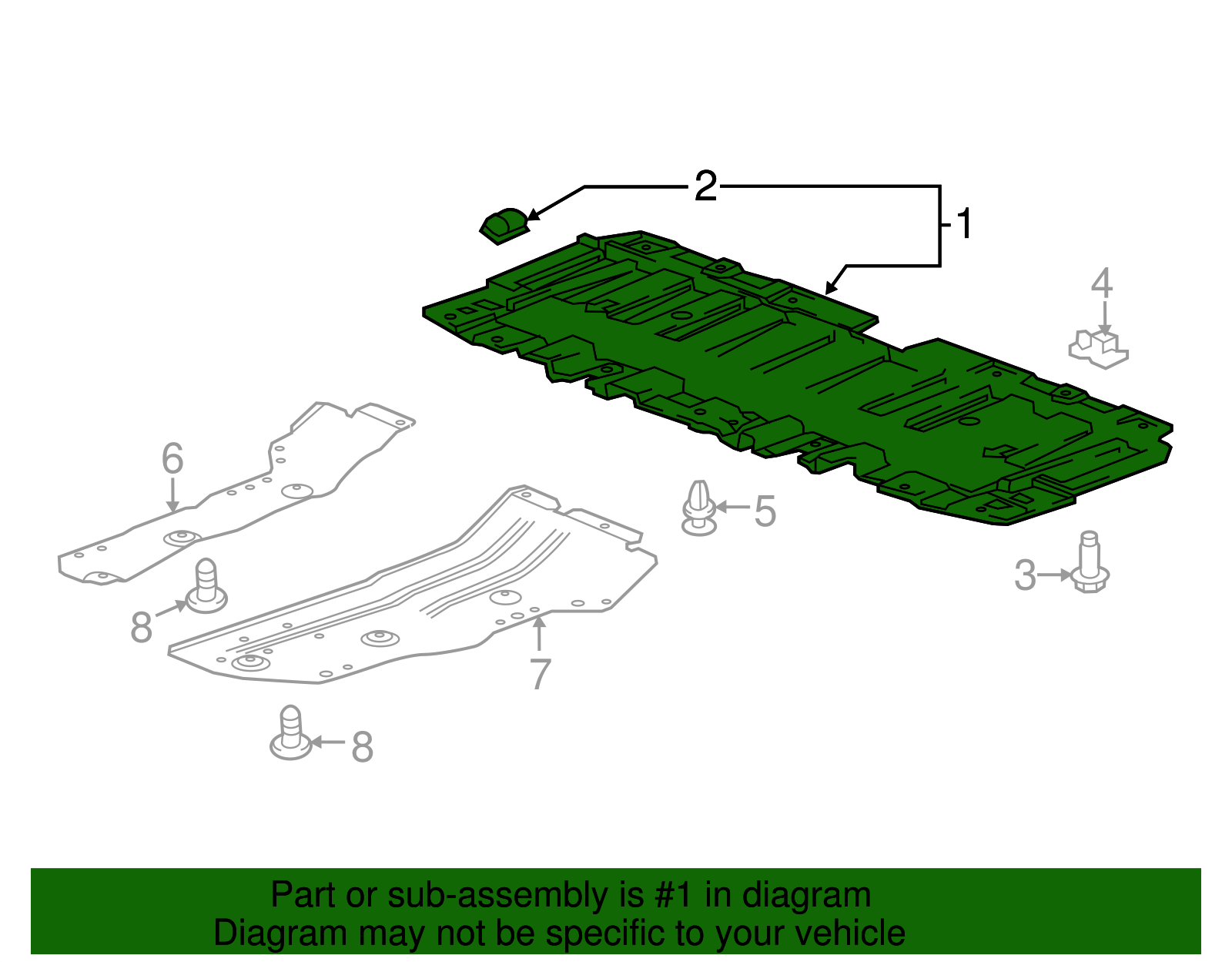 2
1
4
6
5
3
8
7
8

Part or sub-assembly is #1 in diagram
Diagram may not be specific to your vehicle