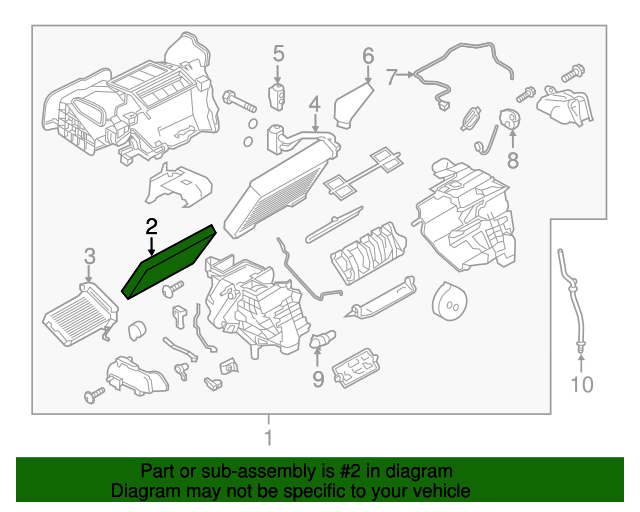 5
6
7
4
8
2
3
9
10
1

Part or sub-assembly is #2 in diagram
Diagram may not be specific to your vehicle