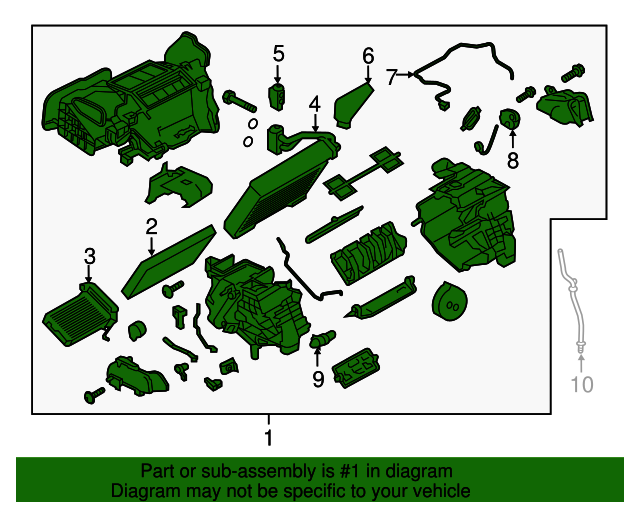 5
6
7
4
8
2
3
9
10
1

Part or sub-assembly is #1 in diagram
Diagram may not be specific to your vehicle