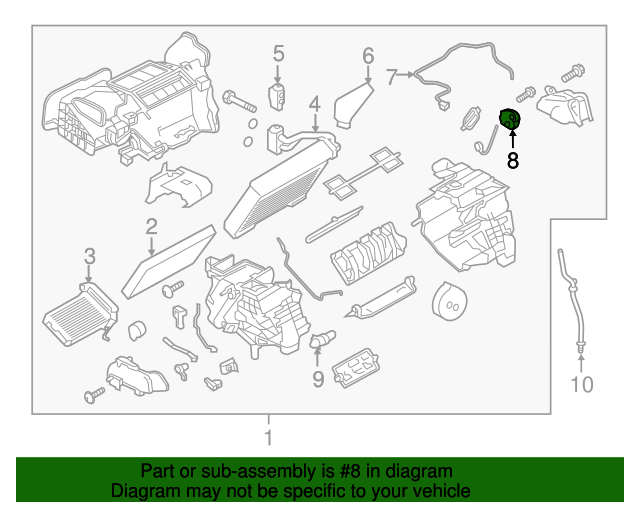 5
6
7
4
8
2
3
9
10
1

Part or sub-assembly is #8 in diagram
Diagram may not be specific to your vehicle