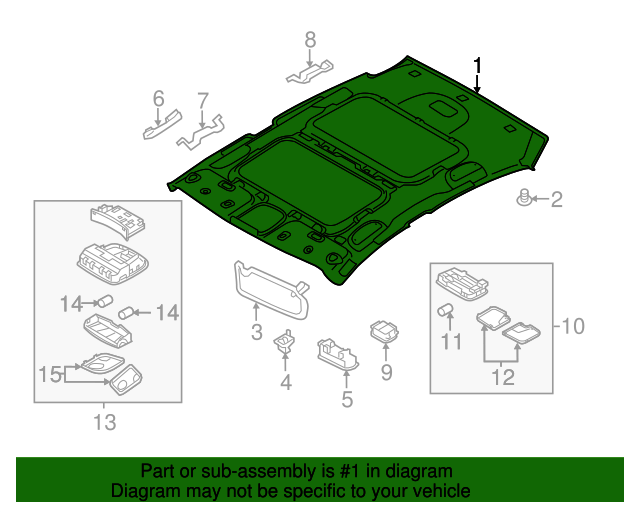 8
1
6
7
2
14
14
15
13
3
4
5
9
11
12
10

Part or sub-assembly is #1 in diagram
Diagram may not be specific to your vehicle