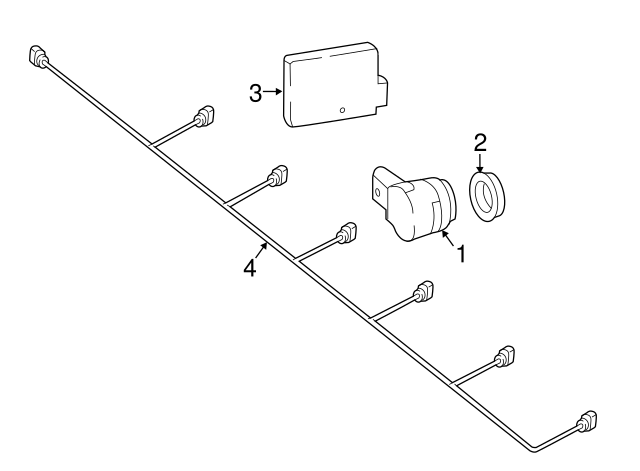 3
2
1
4