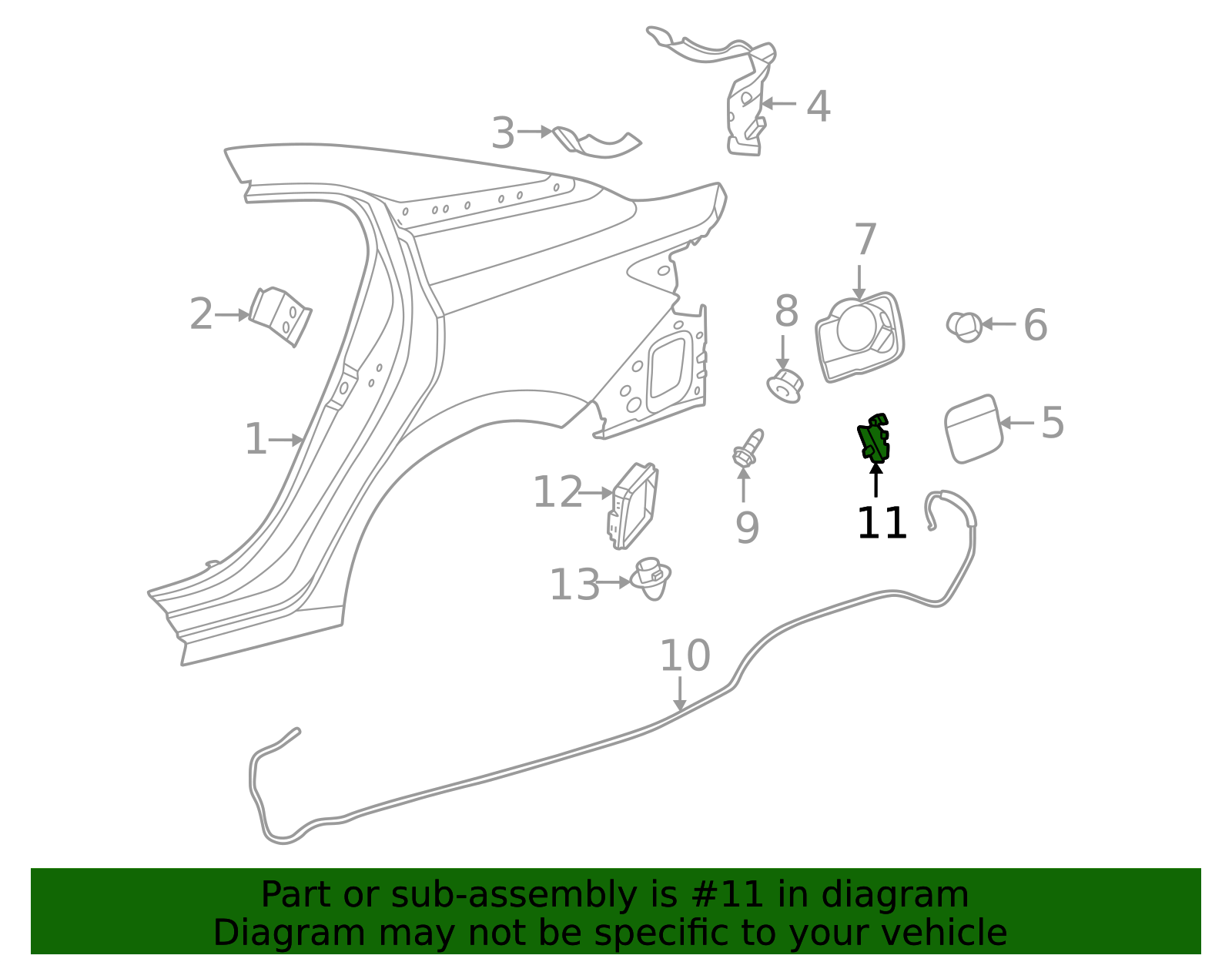 4
3
7
2
8
6
1
5
12
9
11
13
10

Part or sub-assembly is #11 in diagram
Diagram may not be specific to your vehicle