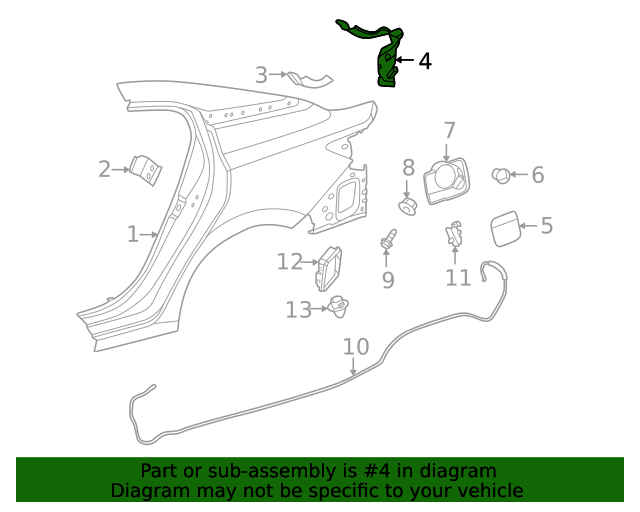 4
3
7
2
8
6
1
5
12
9
11
13
10

Part or sub-assembly is #4 in diagram
Diagram may not be specific to your vehicle