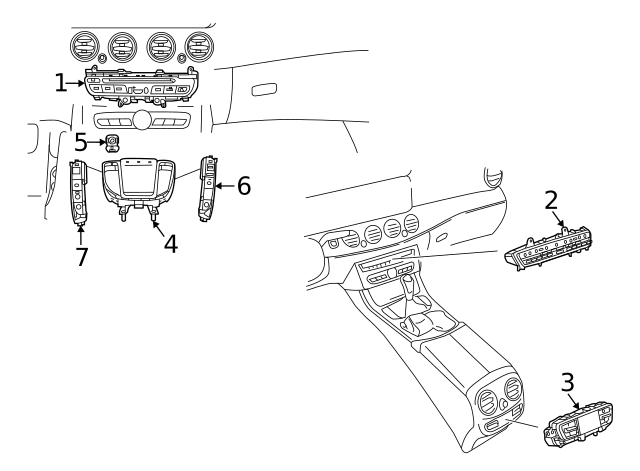 1
5
6
7
4
2
3