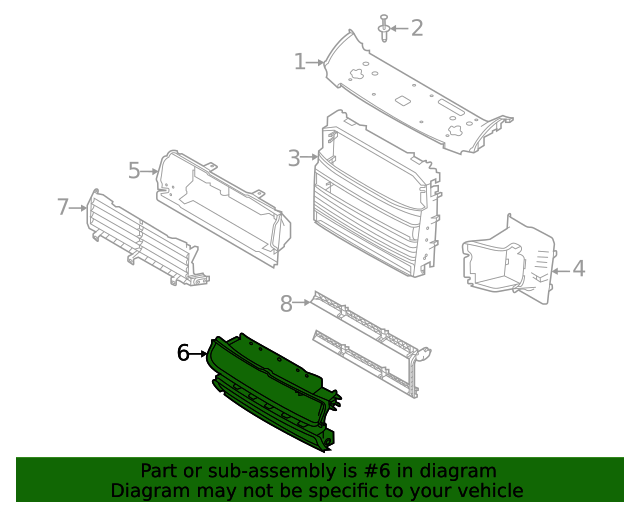 2
1
3
5
7
4
8
6

Part or sub-assembly is #6 in diagram
Diagram may not be specific to your vehicle