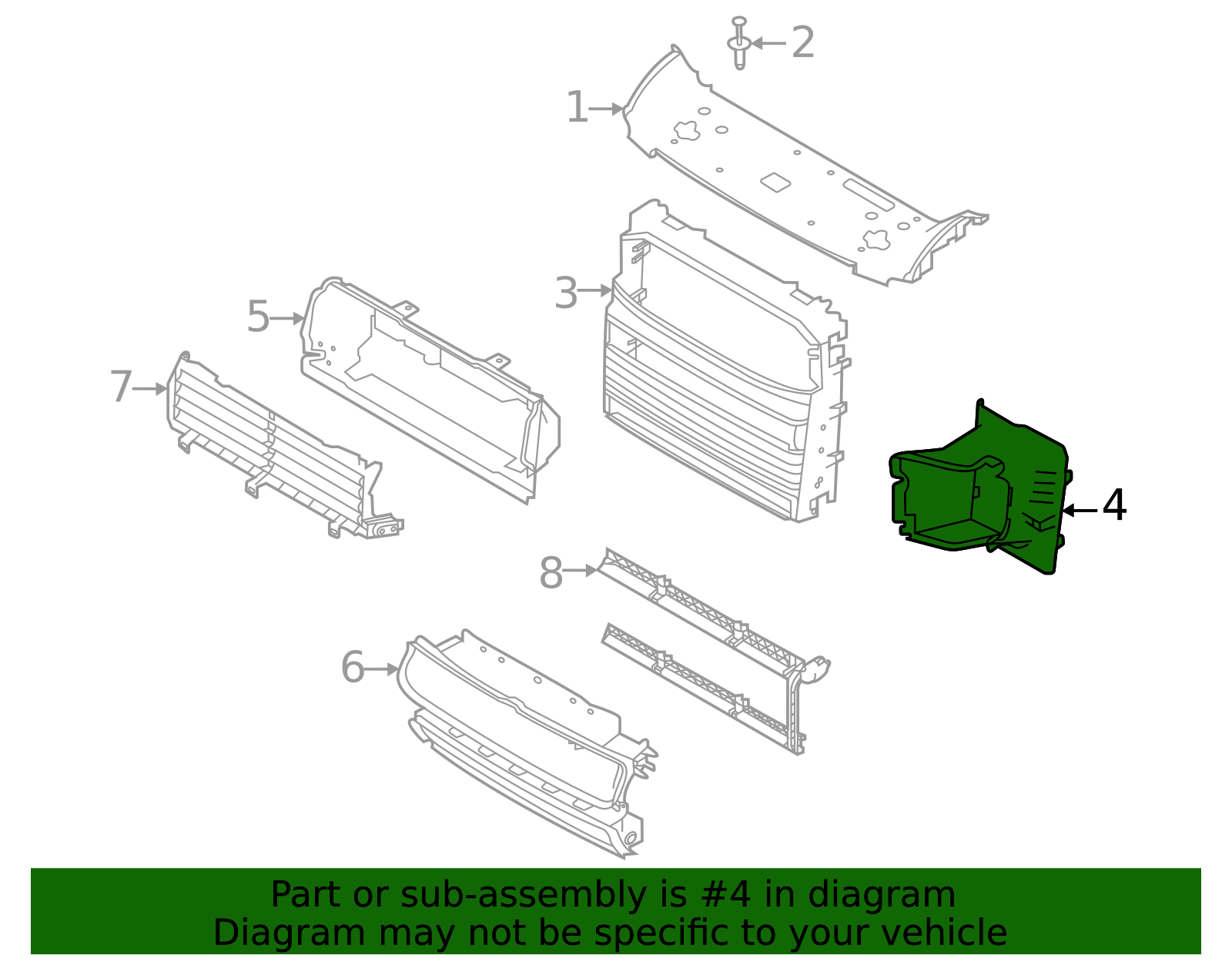 2
1
3
5
7
4
8
6

Part or sub-assembly is #4 in diagram
Diagram may not be specific to your vehicle