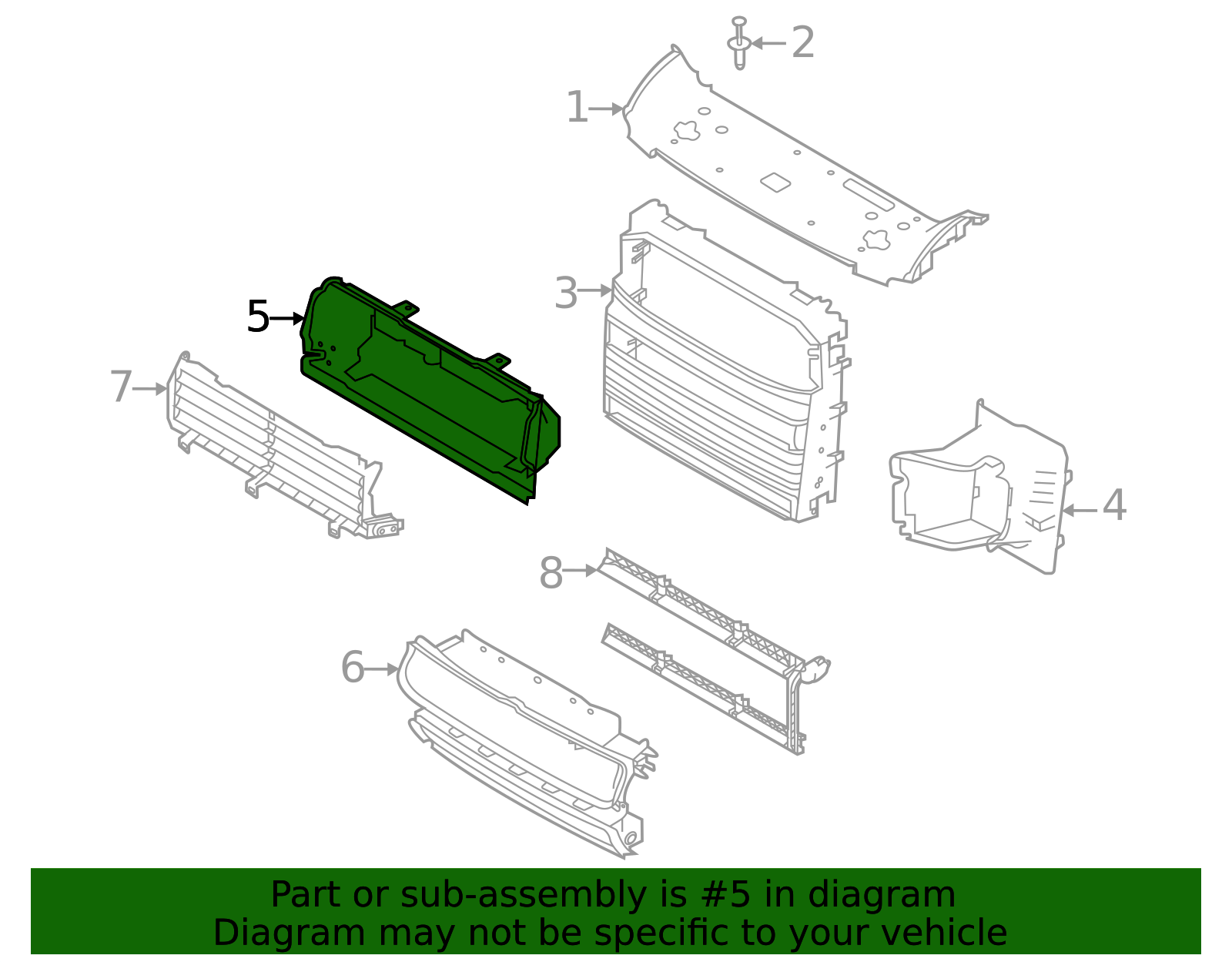 2
1
3
5
7
4
8
6

Part or sub-assembly is #5 in diagram
Diagram may not be specific to your vehicle