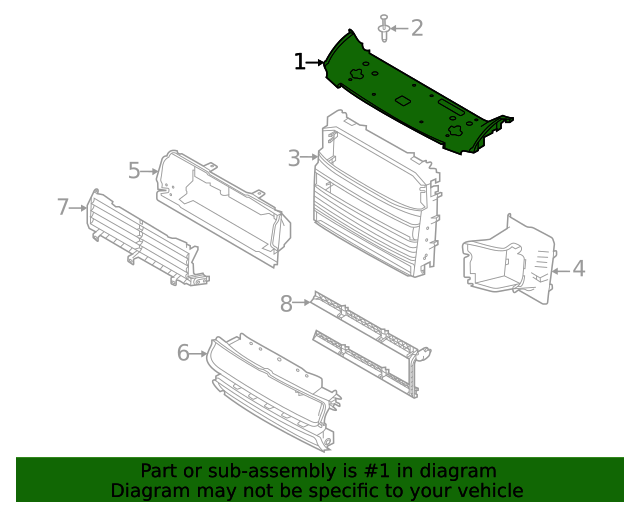 2
1
3
5
7
4
8
6

Part or sub-assembly is #1 in diagram
Diagram may not be specific to your vehicle