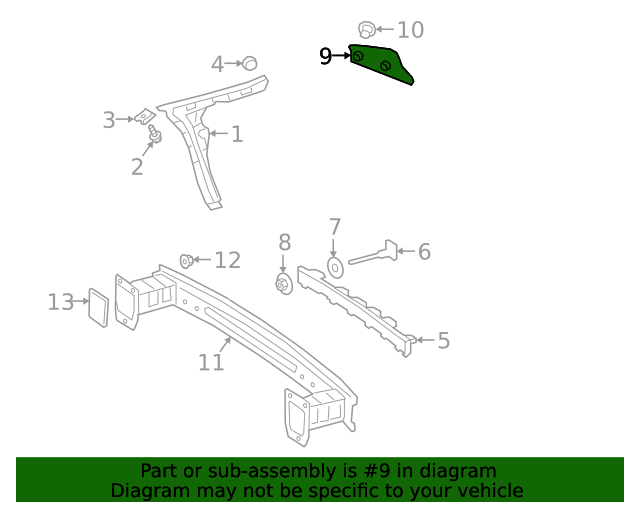 10
9
4
3
1
2
7
8
6
12
13
5
11

Part or sub-assembly is #9 in diagram
Diagram may not be specific to your vehicle