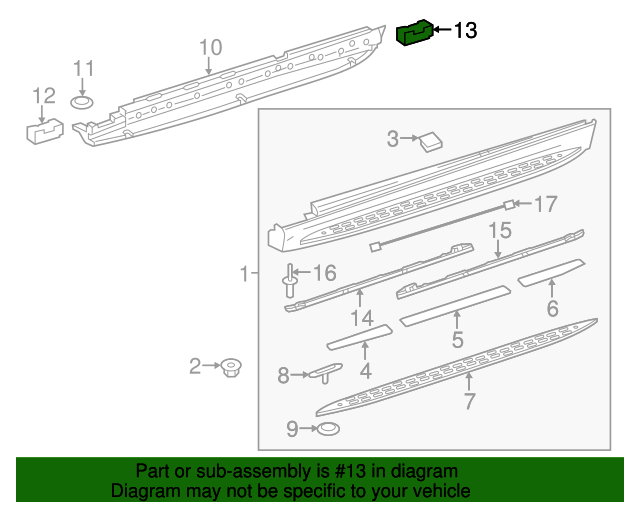 13
10
11
12
3
17
15
1
16
14
6
5
4
2
8
7
9

Part or sub-assembly is #13 in diagram
Diagram may not be specific to your vehicle