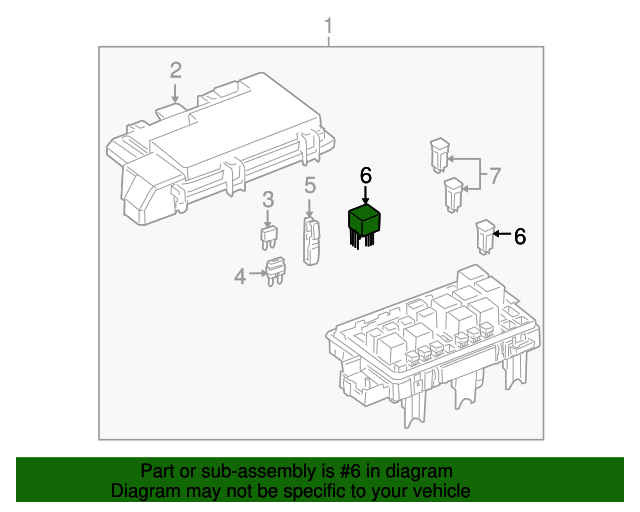 1
2
3
5
6
7
6
4

Part or sub-assembly is #6 in diagram
Diagram may not be specific to your vehicle