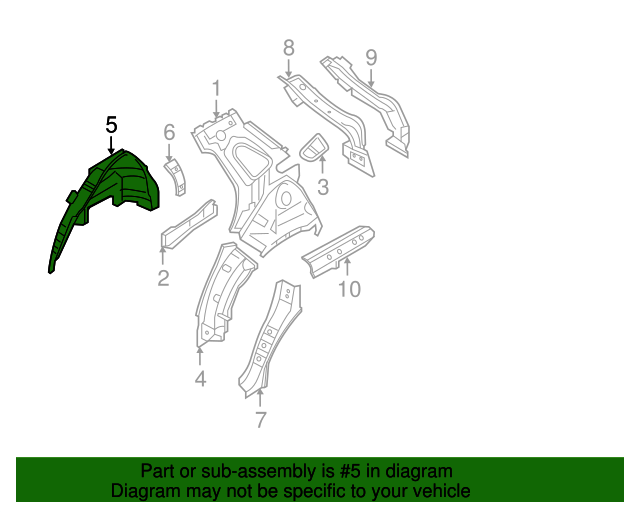 8
9
1
5
6
3
2
10
4
7

Part or sub-assembly is #5 in diagram
Diagram may not be specific to your vehicle