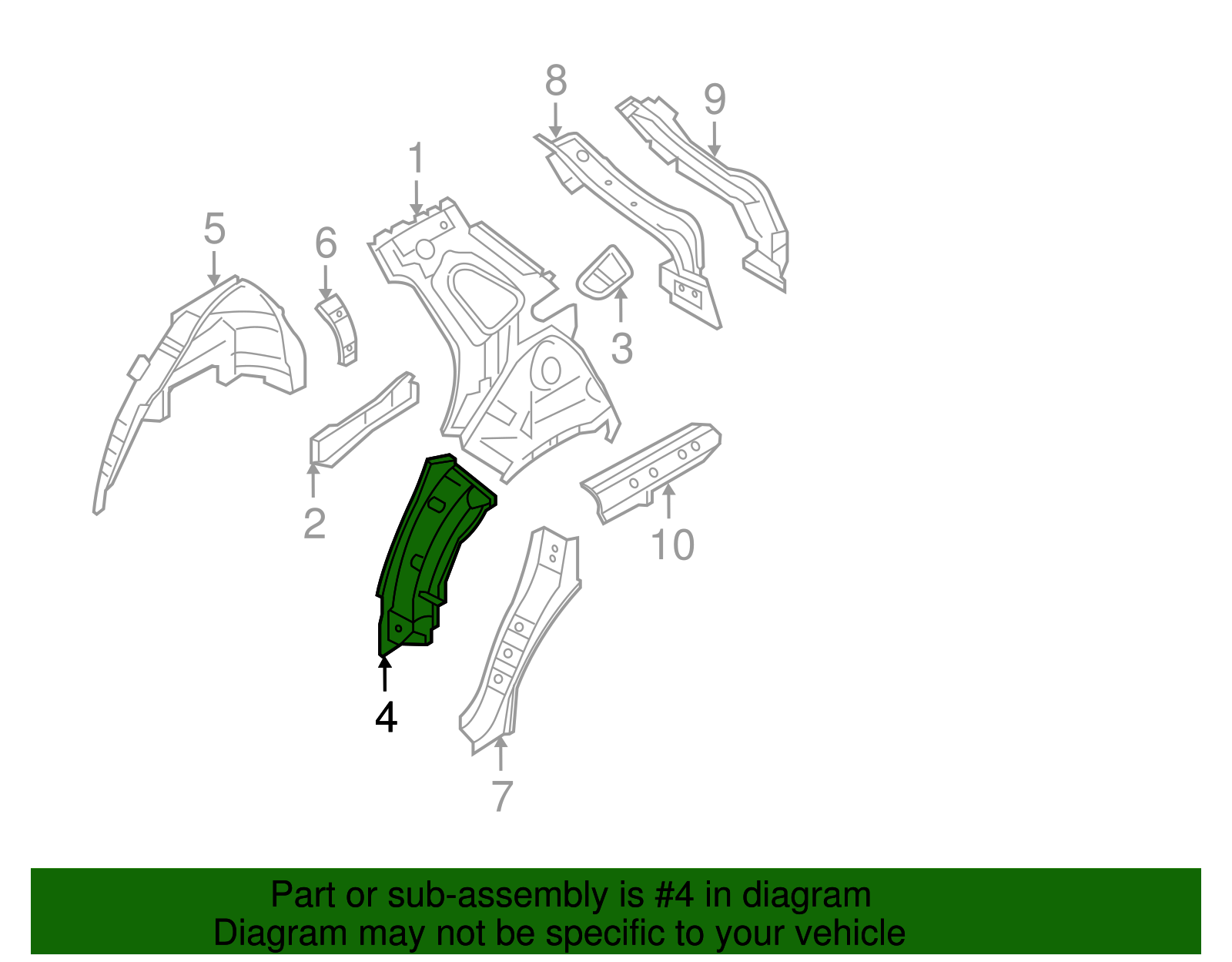 8
9
1
5
6
3
2
10
4
7

Part or sub-assembly is #4 in diagram
Diagram may not be specific to your vehicle