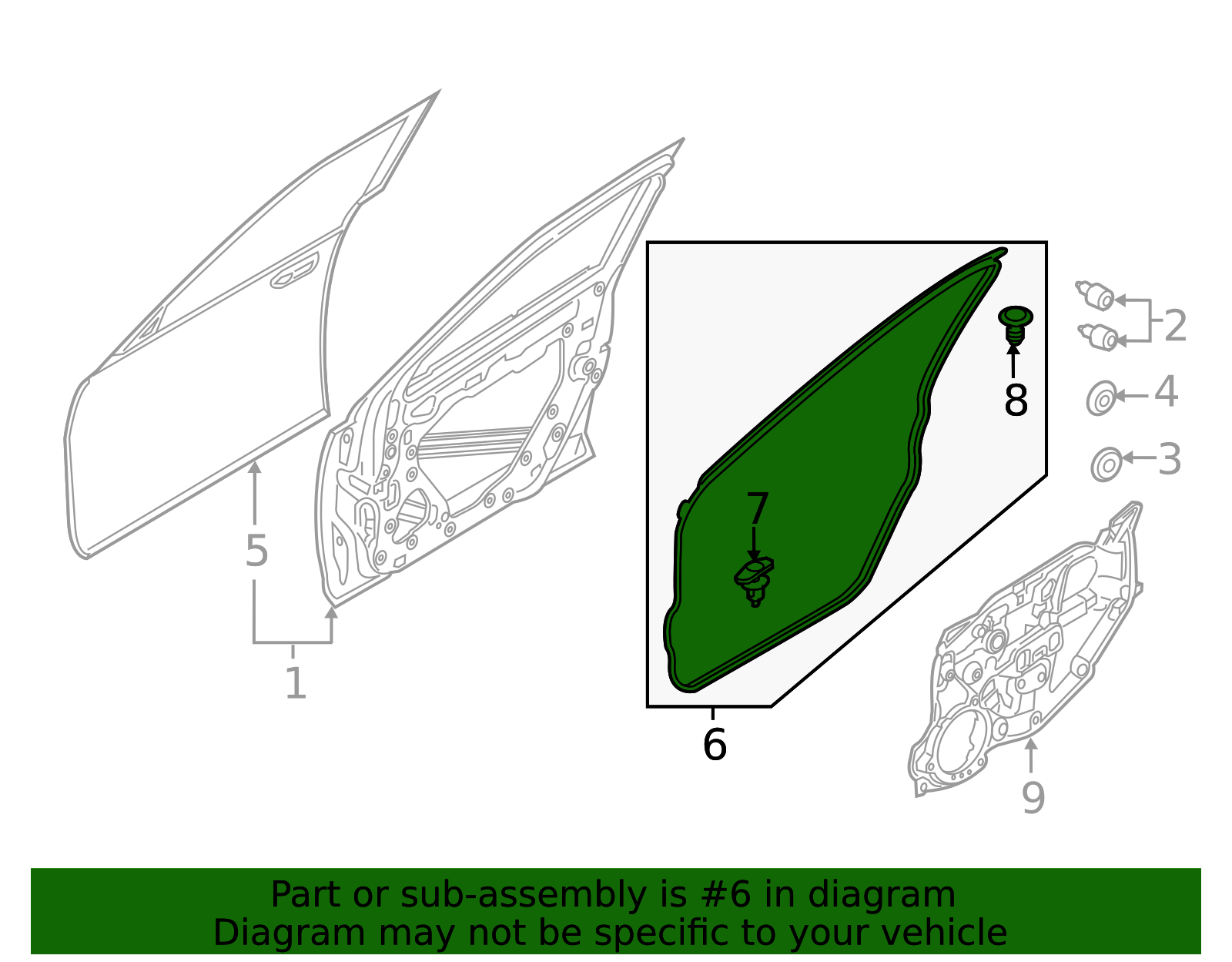 2
8
4
3
7
5
1
6
9

Part or sub-assembly is #6 in diagram
Diagram may not be specific to your vehicle