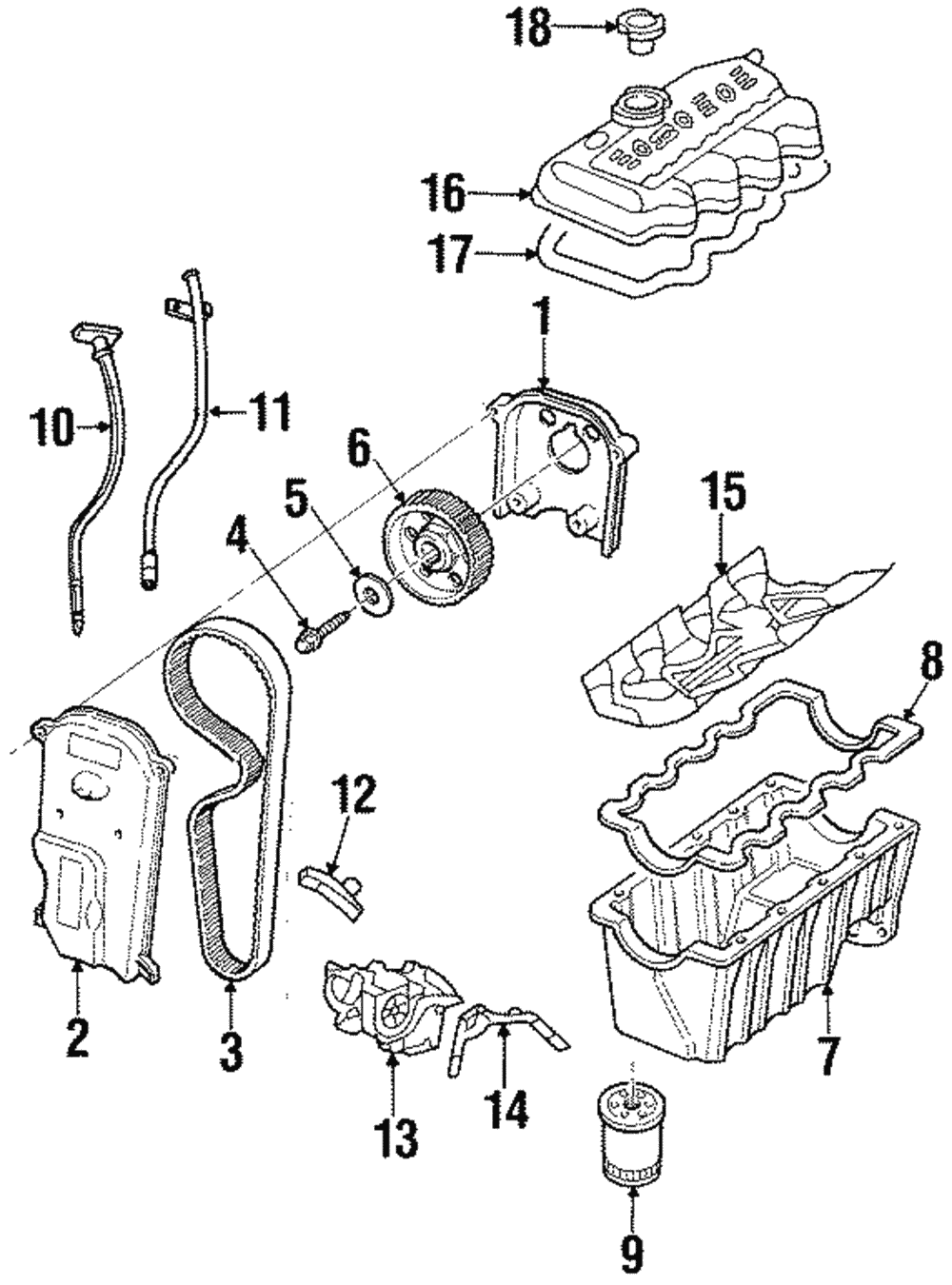 18
16
17
1
10
11
6
5
4
15
8
12
2
3
13
14
7
9