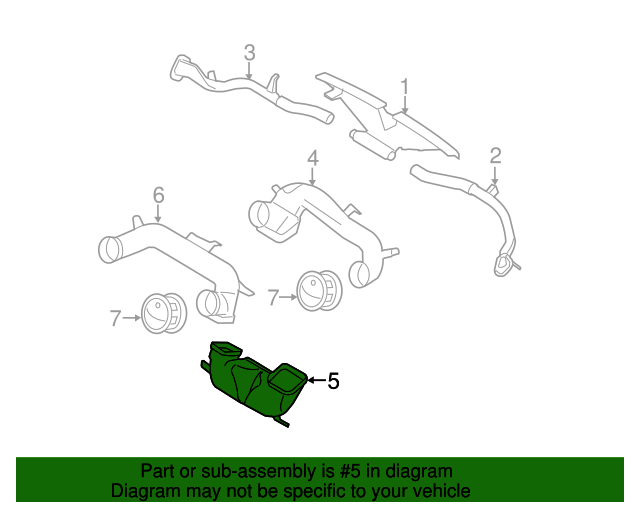 3
1
2
4
6
7
7
5

Part or sub-assembly is #5 in diagram
Diagram may not be specific to your vehicle