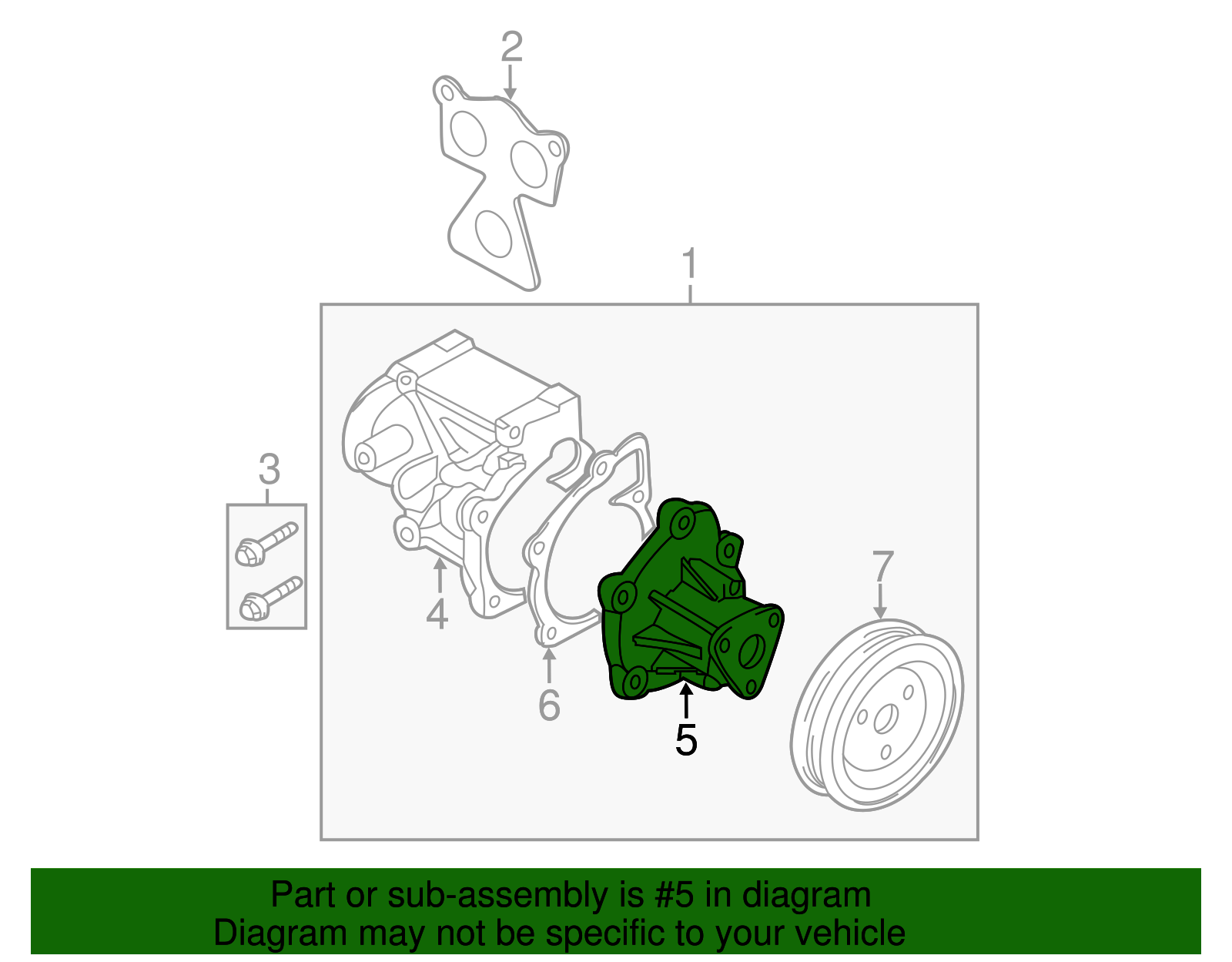 2
1
3
4
6
5
7

Part or sub-assembly is #5 in diagram
Diagram may not be specific to your vehicle