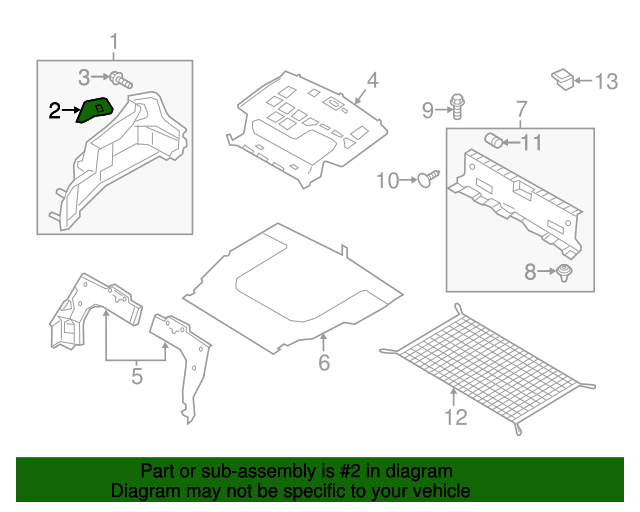 1
3
2
4
13
9
7
11
10
8
5
6
12

Part or sub-assembly is #2 in diagram
Diagram may not be specific to your vehicle