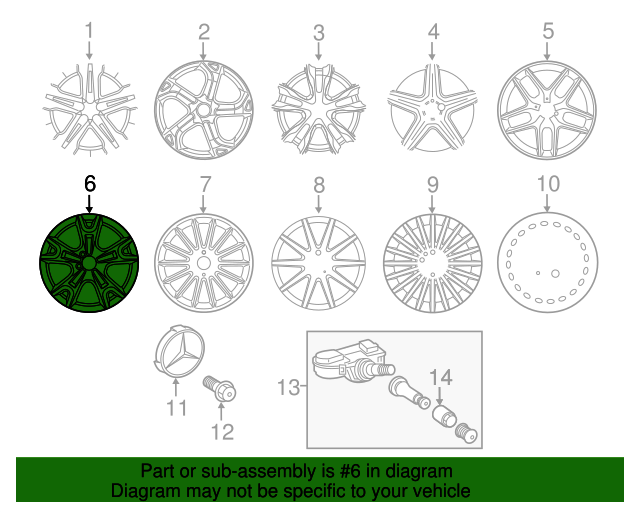 1
2
3
4
5
6
7
8
9
10
11
12
13
14

Part or sub-assembly is #6 in diagram
Diagram may not be specific to your vehicle