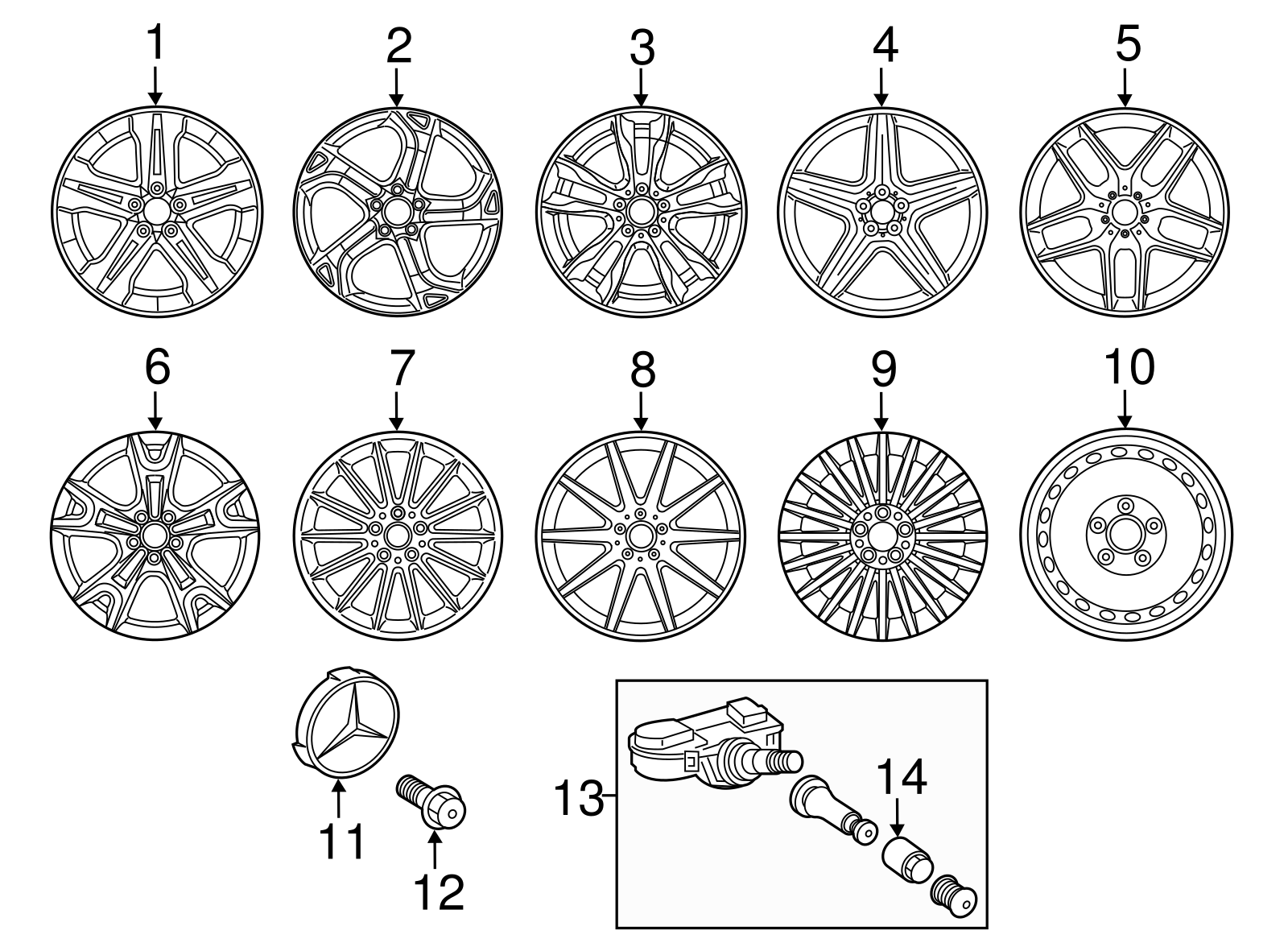 1
2
3
4
5
6
7
8
9
10
11
12
13
14