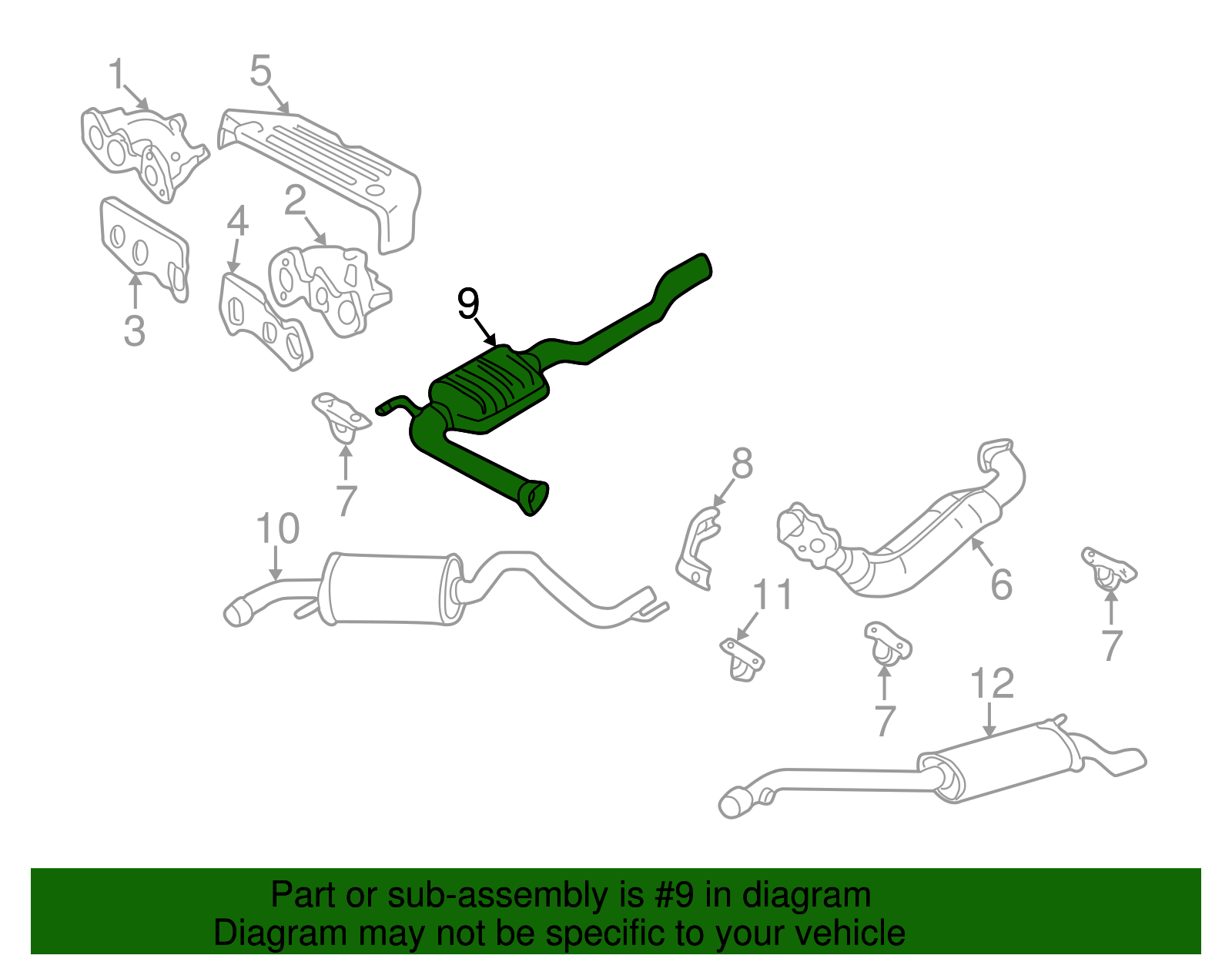 1
5
2
4
3
9
7
8
10
6
11
7
7
12

Part or sub-assembly is #9 in diagram
Diagram may not be specific to your vehicle