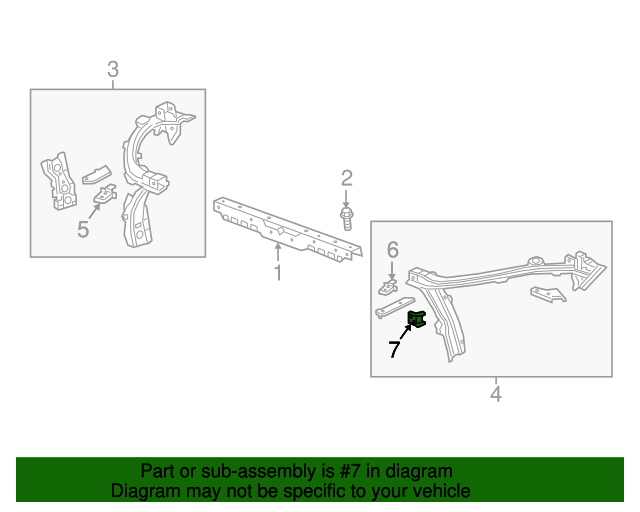 3

5

2

1

6

7

4

Part or sub-assembly is #7 in diagram
Diagram may not be specific to your vehicle