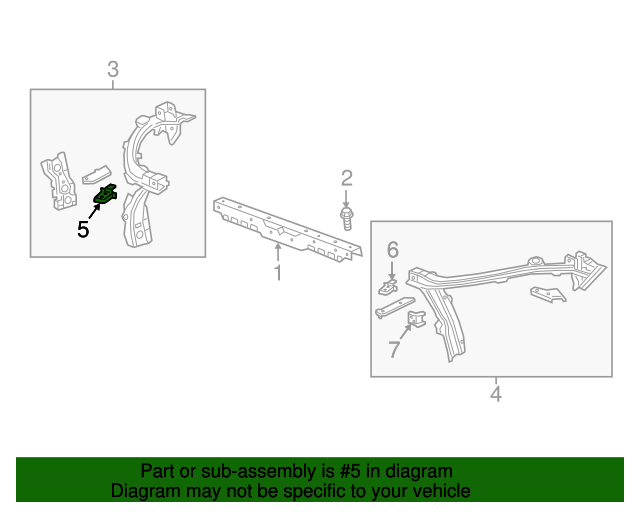 3

5

2

1

6

7

4

Part or sub-assembly is #5 in diagram
Diagram may not be specific to your vehicle