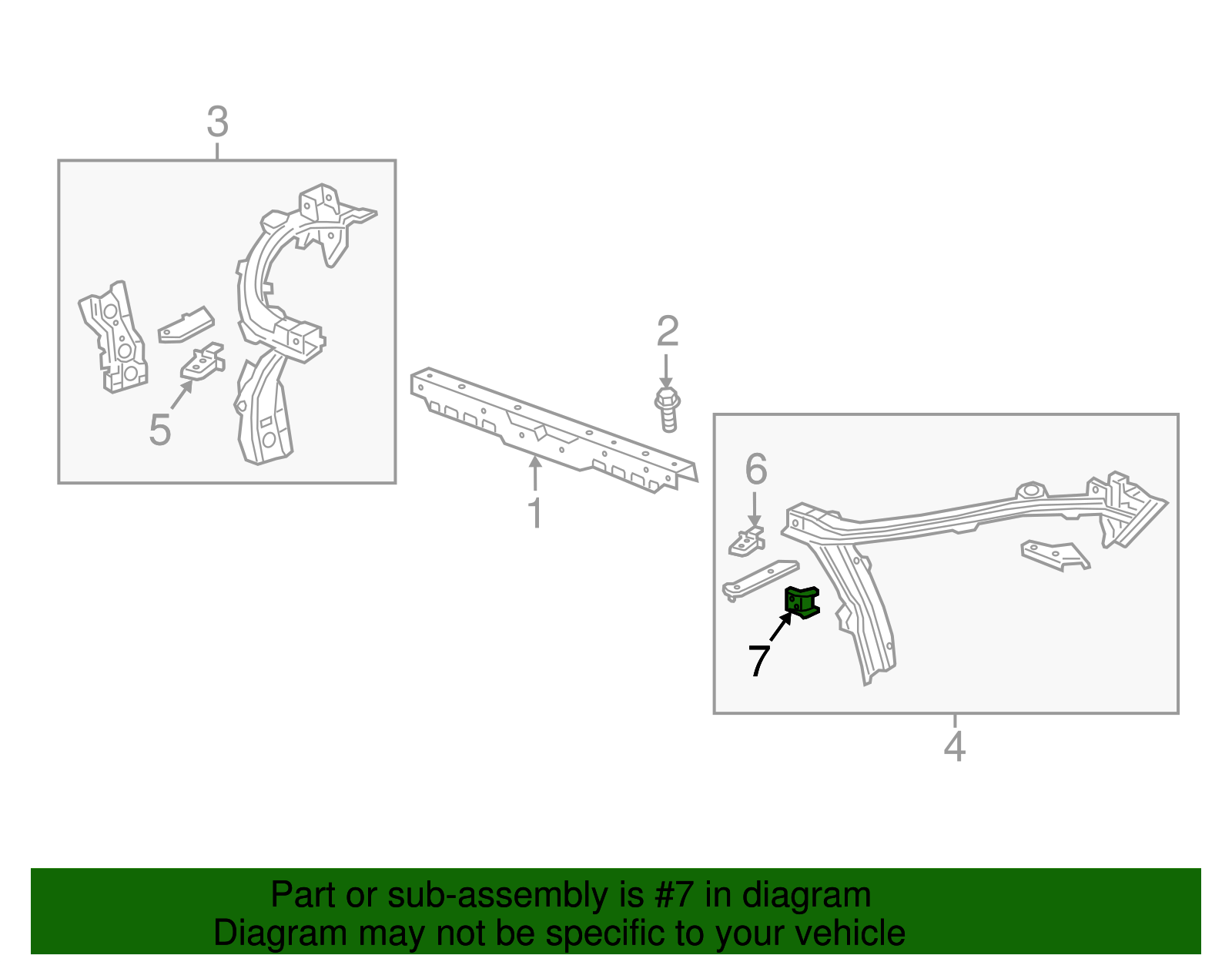 3

5

2

1

6

7

4

Part or sub-assembly is #7 in diagram
Diagram may not be specific to your vehicle