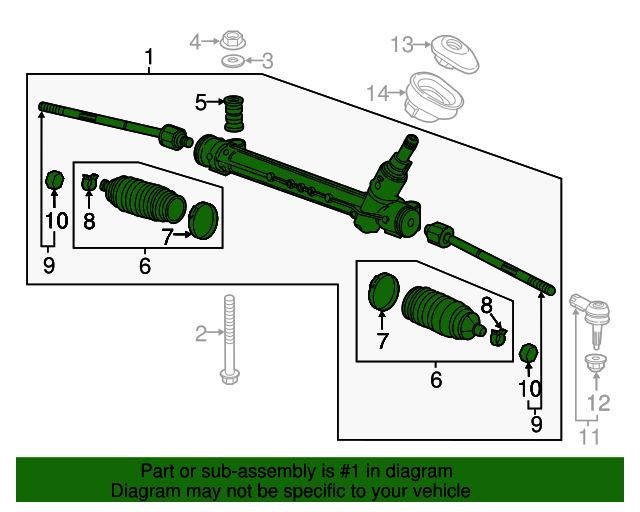 1
4
3
13
14
5
10
8
7
9
6
2
7
8
6
10
9
12
11

Part or sub-assembly is #1 in diagram
Diagram may not be specific to your vehicle