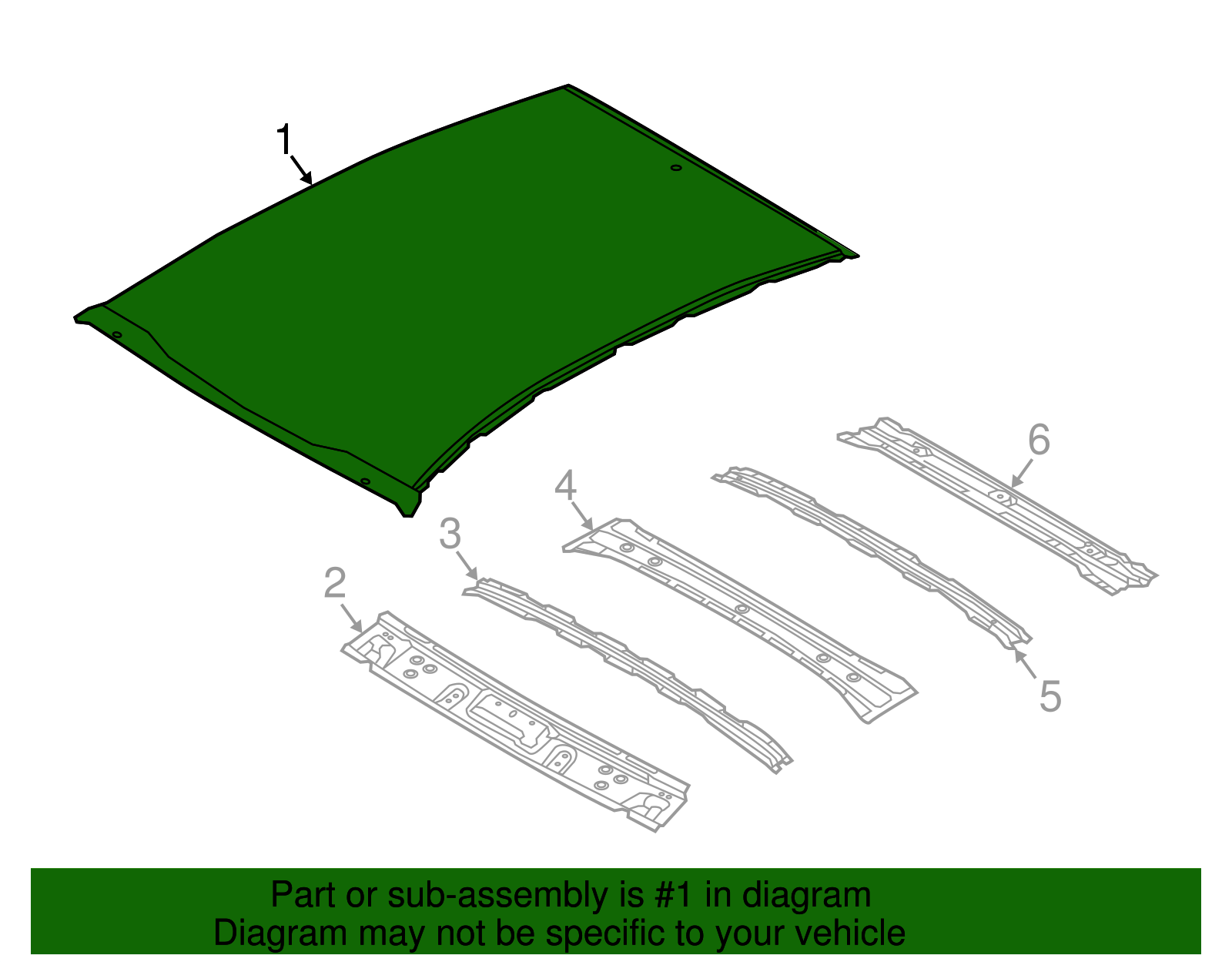 1
6
4
3
2
5

Part or sub-assembly is #1 in diagram
Diagram may not be specific to your vehicle