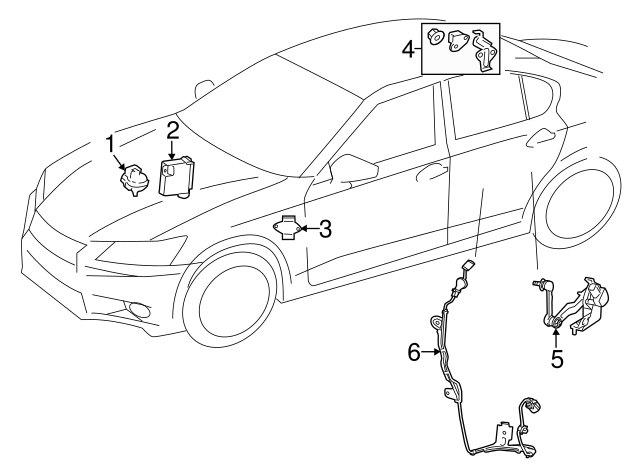 4
1
2
3
6
5