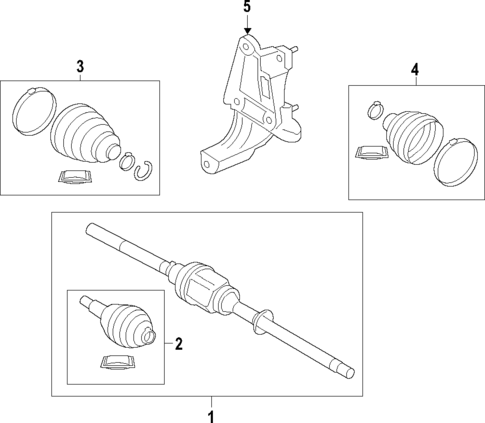 5
3
4
2
1