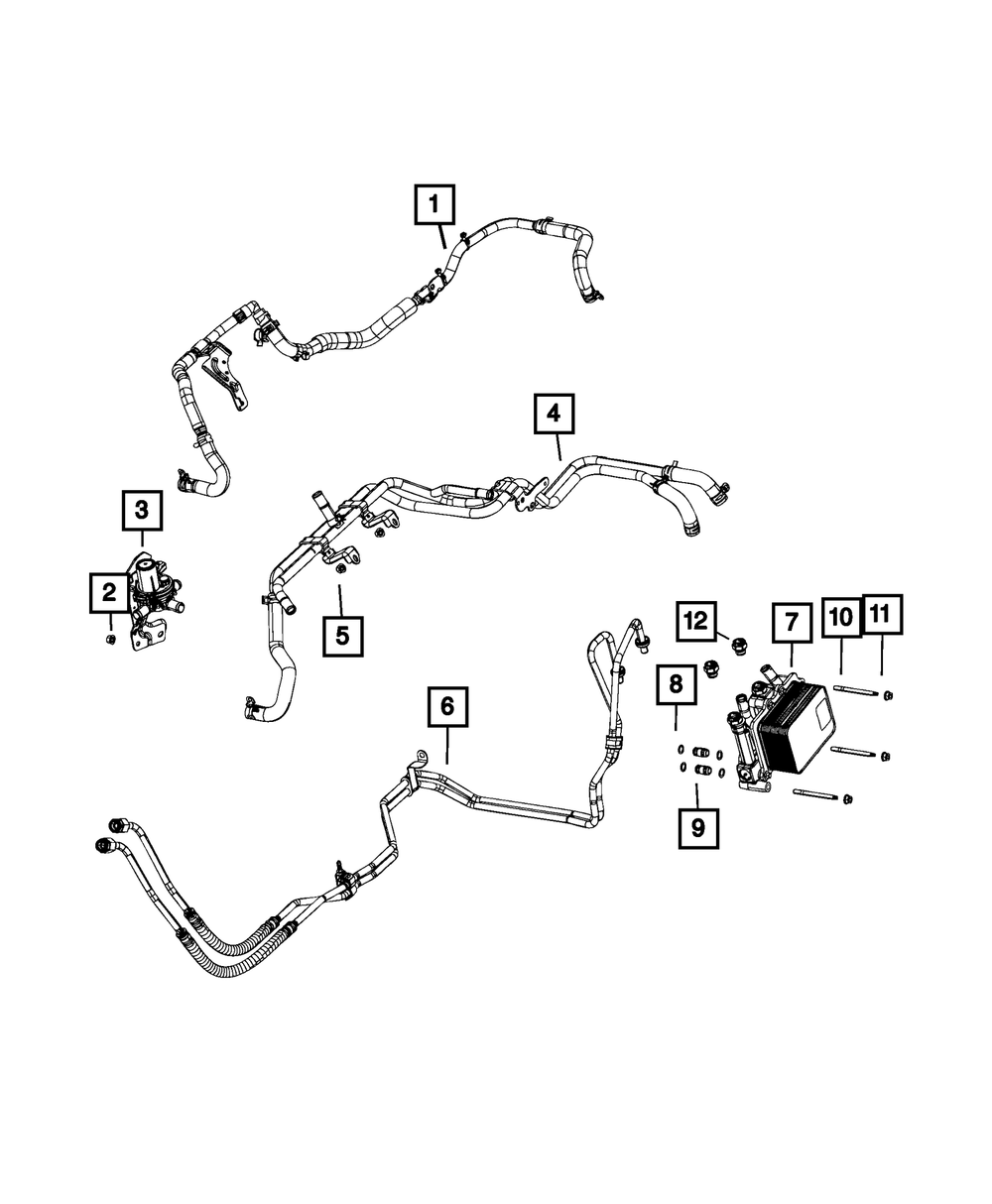 1
4
3
2
5
12
7
10
11
8
6
9