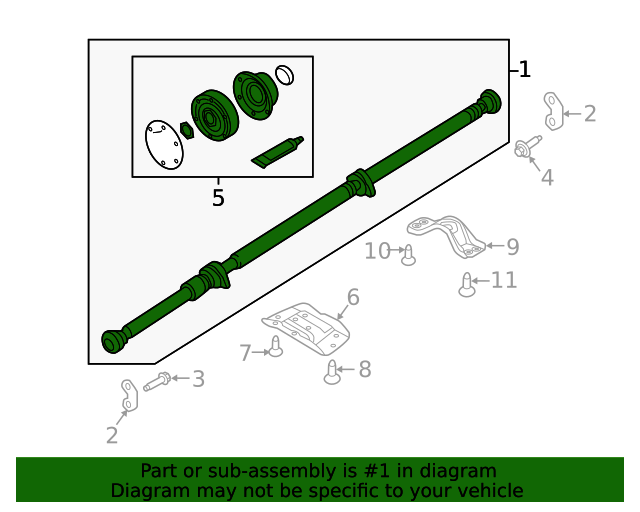 1
2
4
5
10
9
11
6
7
8
3
2

Part or sub-assembly is #1 in diagram
Diagram may not be specific to your vehicle