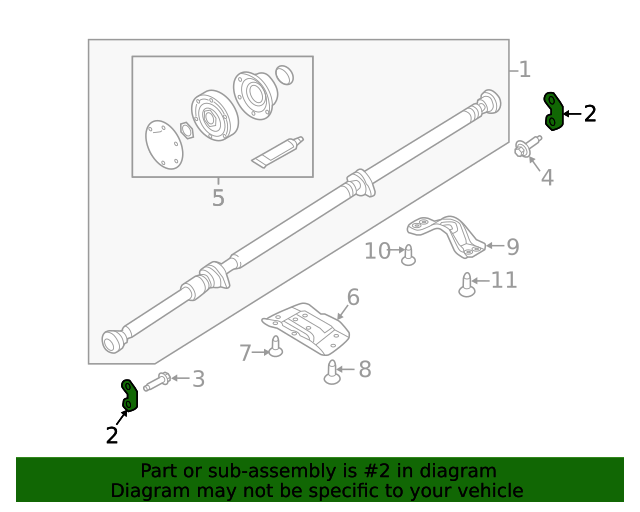 1
2
4
5
10
9
11
6
7
8
3
2

Part or sub-assembly is #2 in diagram
Diagram may not be specific to your vehicle