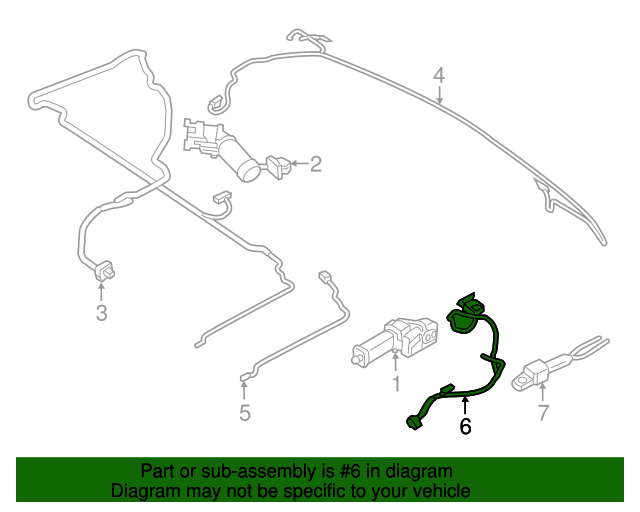 4
2
3
1
5
6
7

Part or sub-assembly is #6 in diagram
Diagram may not be specific to your vehicle