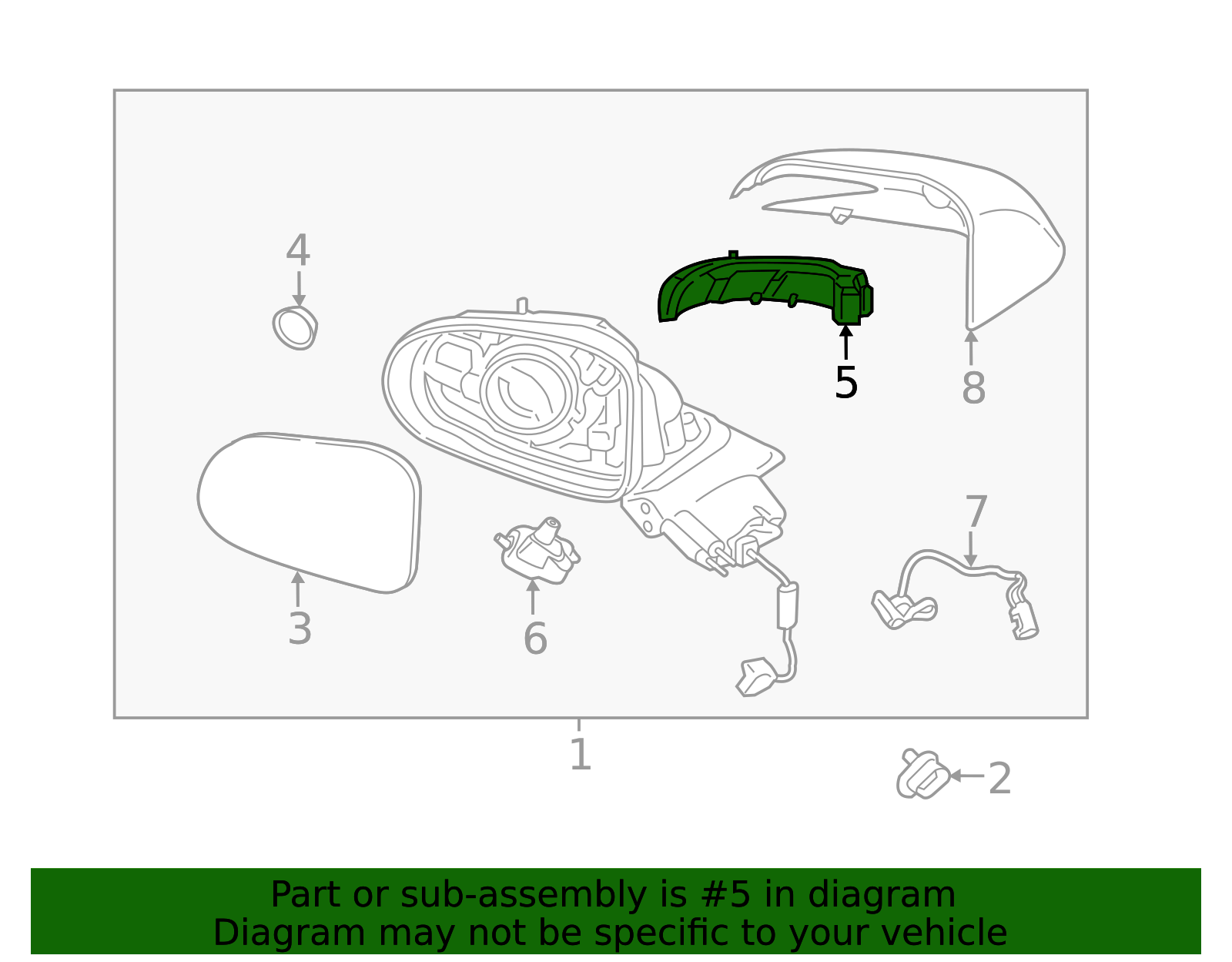 4

5

8

3

6

7

1

2

Part or sub-assembly is #5 in diagram
Diagram may not be specific to your vehicle