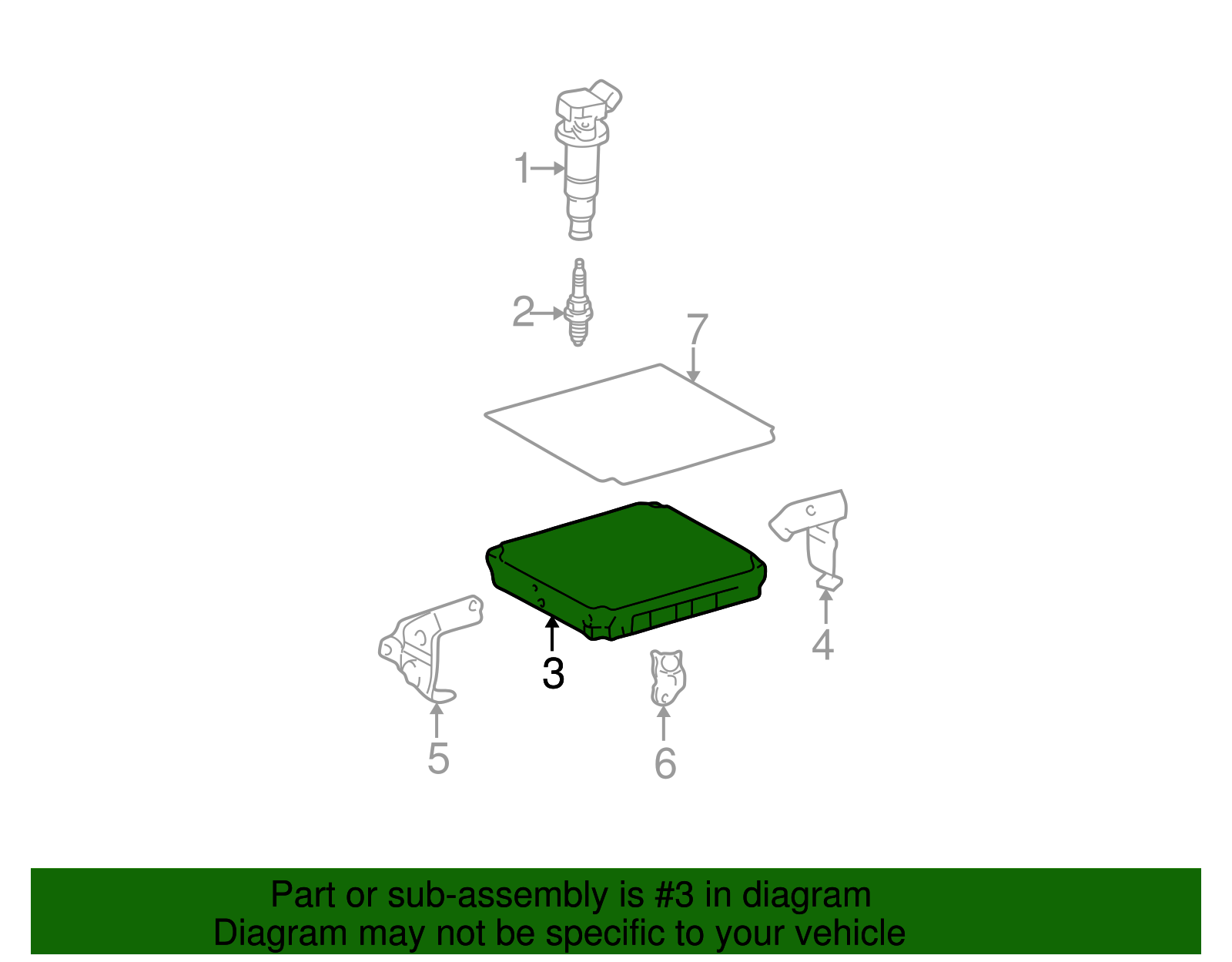 1
2
7
4
3
5
6

Part or sub-assembly is #3 in diagram
Diagram may not be specific to your vehicle