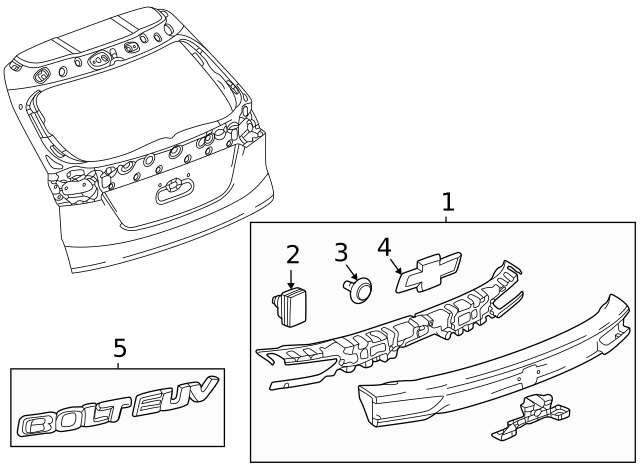 1
2
3
4
5
BOLT EUV