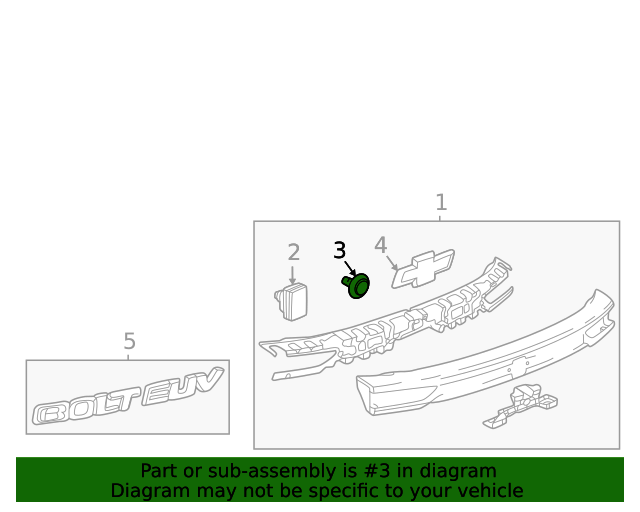 1
2
3
4
5
BOLT EUV
Part or sub-assembly is #3 in diagram
Diagram may not be specific to your vehicle