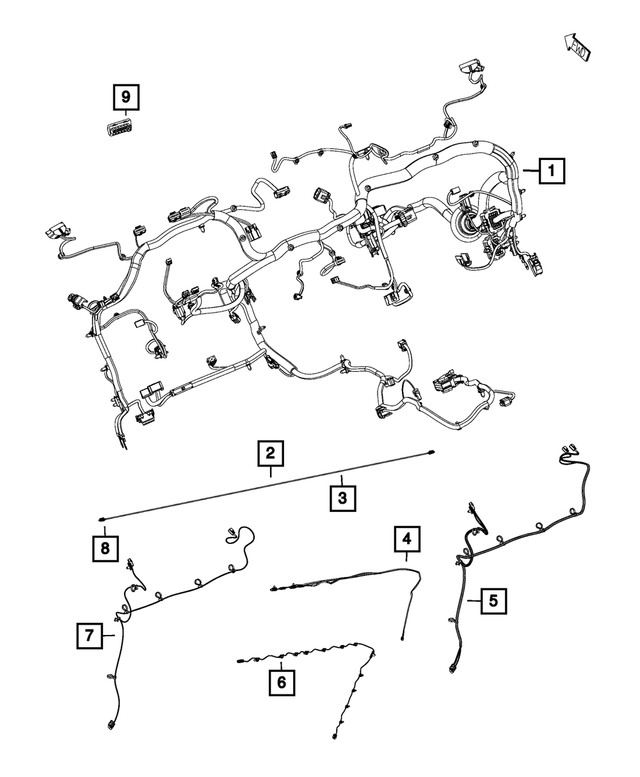 FWD
9
1
2
3
8
4
5
7
6