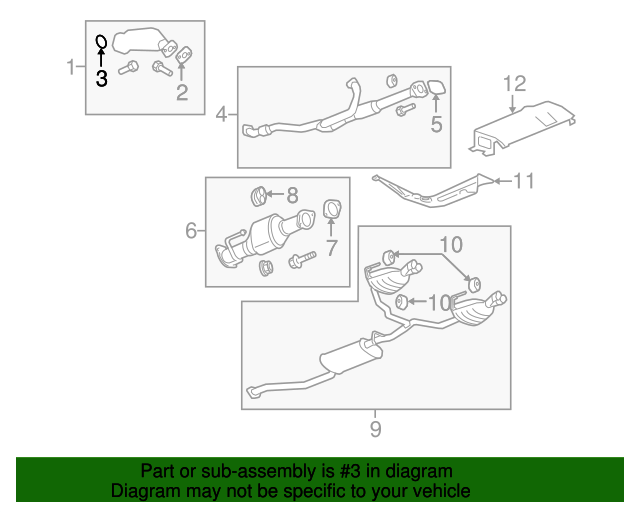 1
3
2
4
5
12
11
6
8
7
10
10
9

Part or sub-assembly is #3 in diagram
Diagram may not be specific to your vehicle