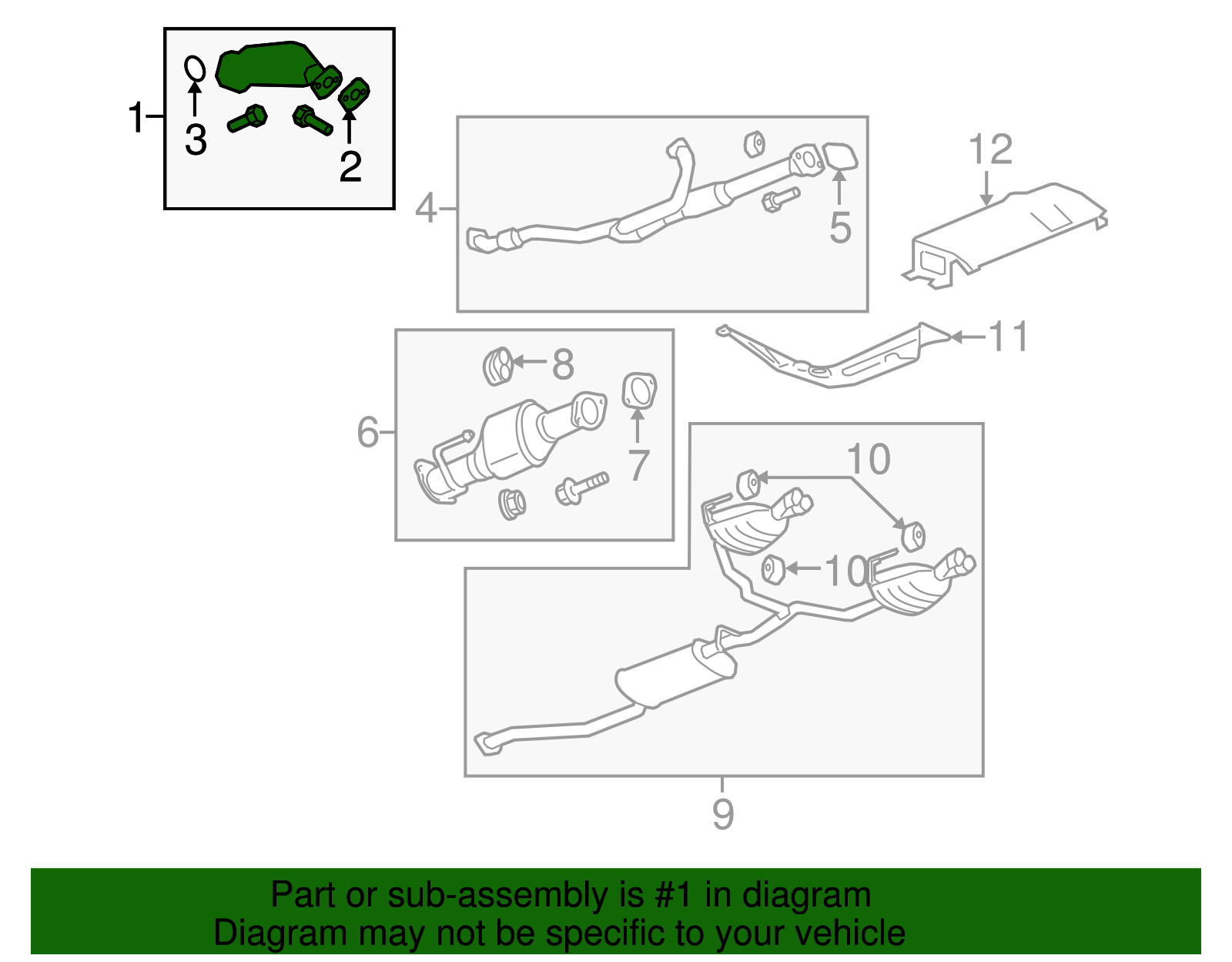 1
3
2
4
5
12
11
6
8
7
10
10
9

Part or sub-assembly is #1 in diagram
Diagram may not be specific to your vehicle