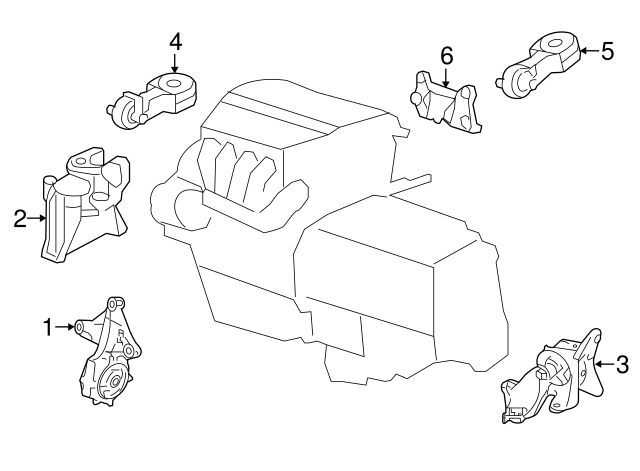 4
6
5
2
1
3