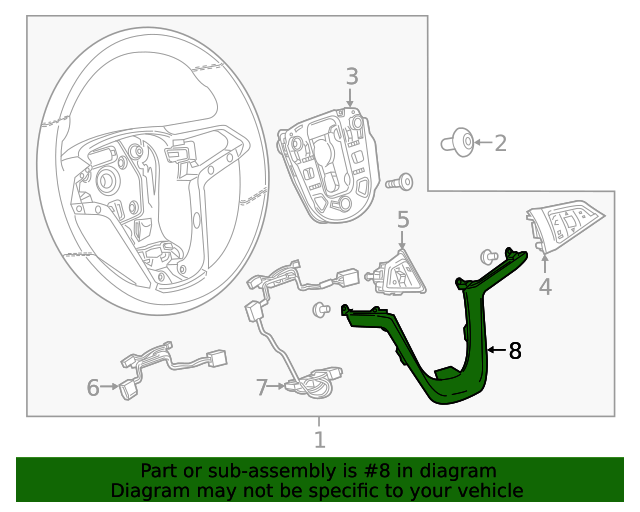 3
2
5
4
8
6
7
1

Part or sub-assembly is #8 in diagram
Diagram may not be specific to your vehicle