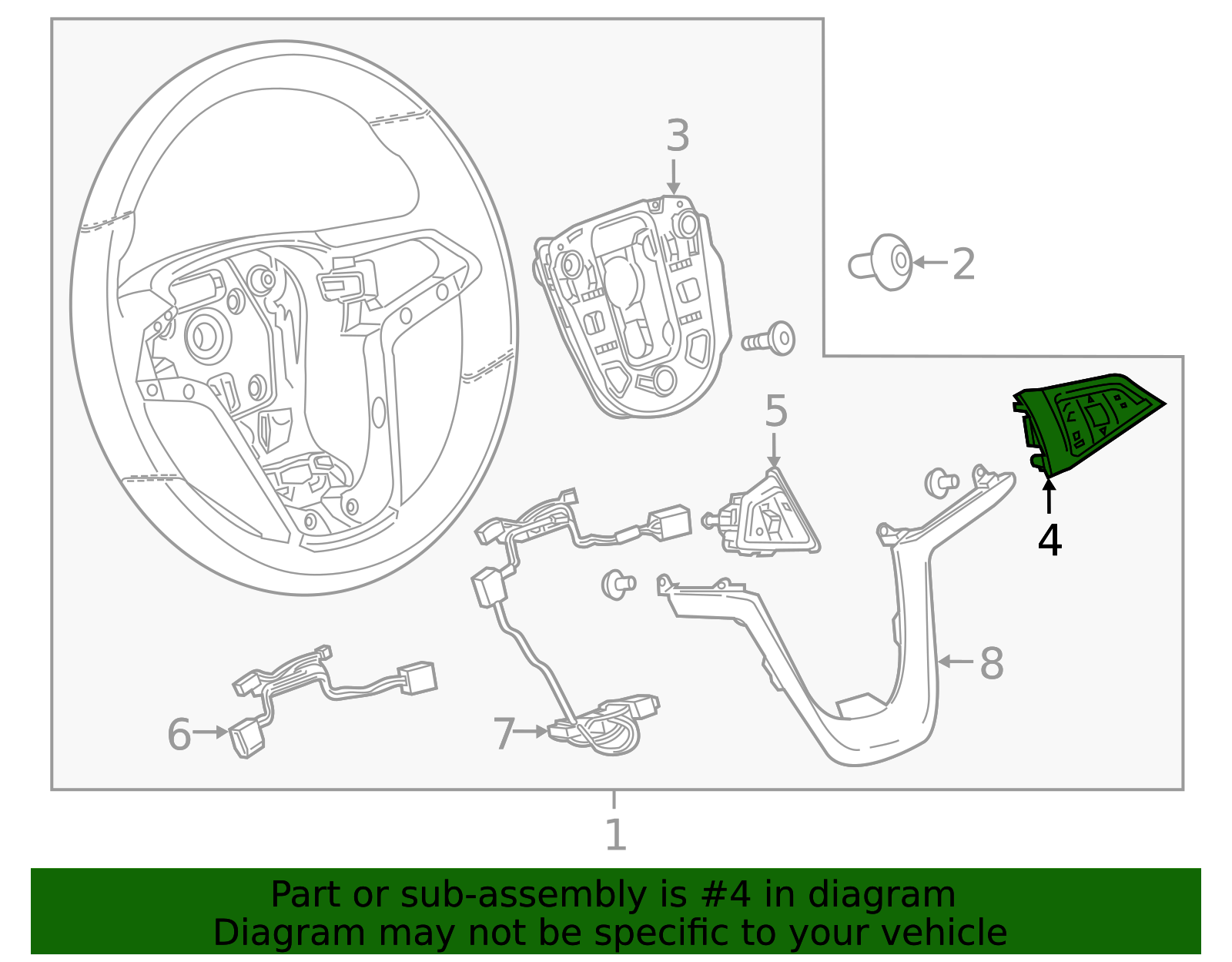 3
2
5
4
8
6
7
1

Part or sub-assembly is #4 in diagram
Diagram may not be specific to your vehicle