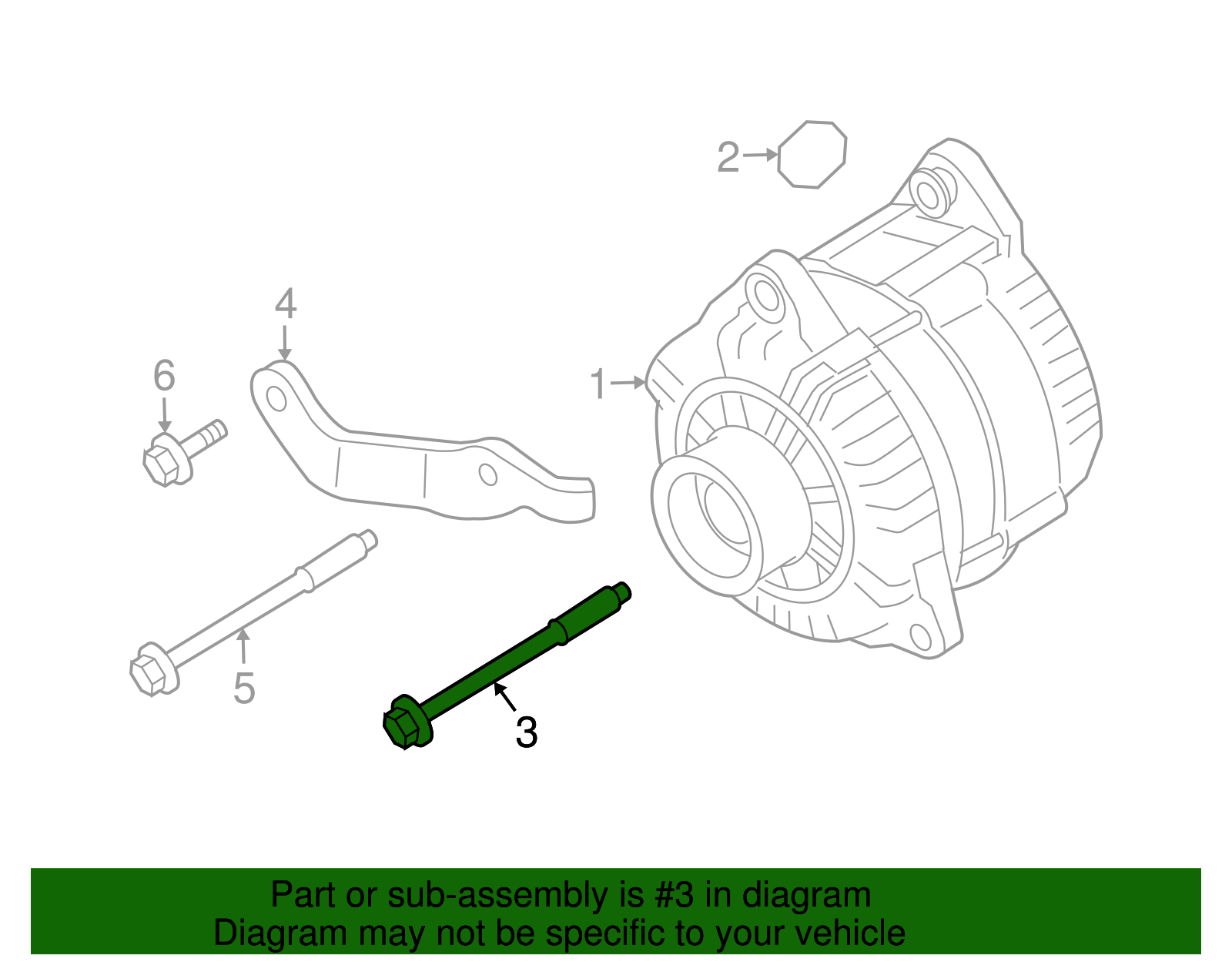 2

4

6

1

5

3

Part or sub-assembly is #3 in diagram
Diagram may not be specific to your vehicle