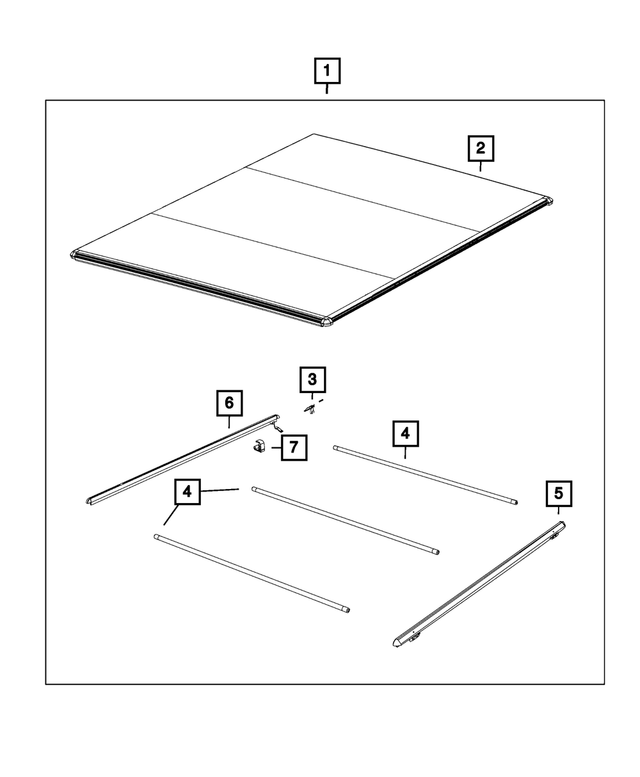 1
2
3
6
7
4
4
5